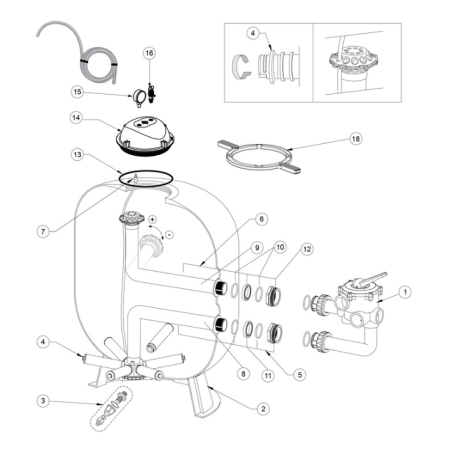 4
16
15
14
18
13
7
+
-
6
9
10
12
1
4
8
11
5
3
2